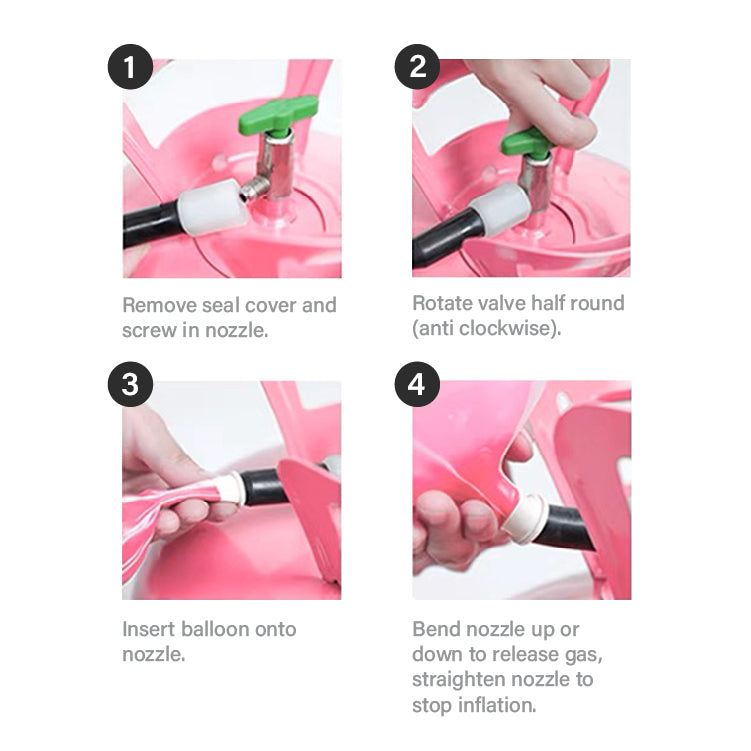 1

Remove seal cover and screw in nozzle.

2

Rotate valve half round (anti clockwise).

3

Insert balloon onto nozzle.

4

Bend nozzle up or down to release gas, straighten nozzle to stop inflation.