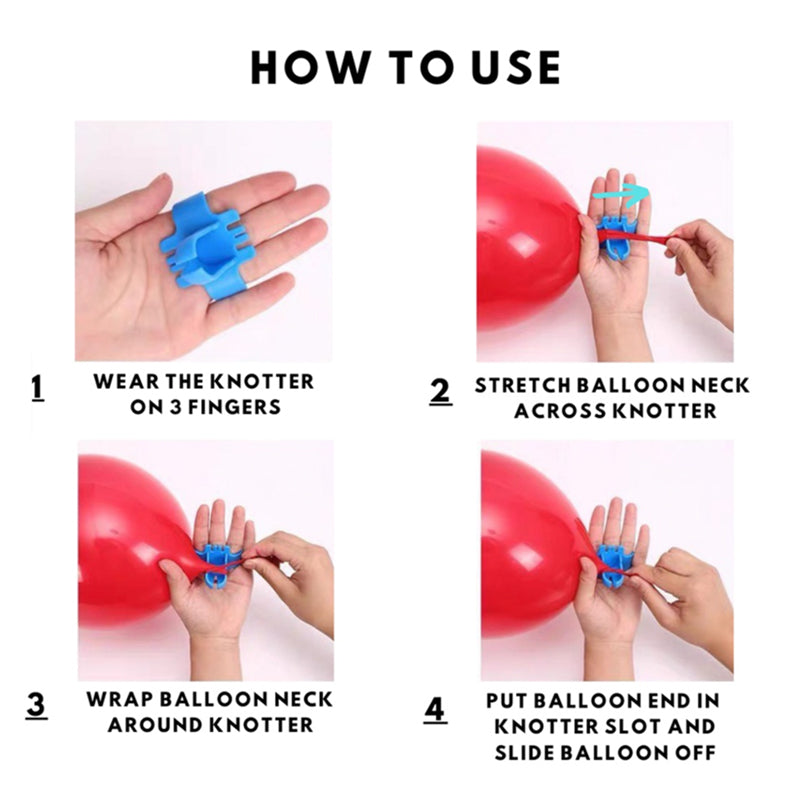 HOW TO USE

1 WEAR THE KNOTTER ON 3 FINGERS

2 STRETCH BALLOON NECK ACROSS KNOTTER

3 WRAP BALLOON NECK AROUND KNOTTER

4 PUT BALLOON END IN KNOTTER SLOT AND SLIDE BALLOON OFF