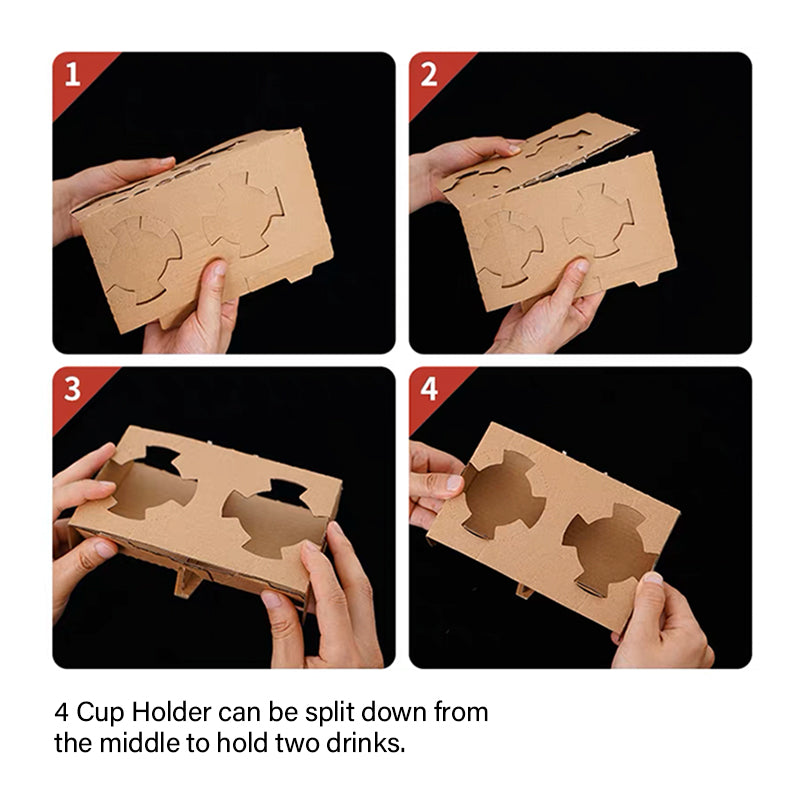 1

2

3

4

4 Cup Holder can be split down from the middle to hold two drinks.