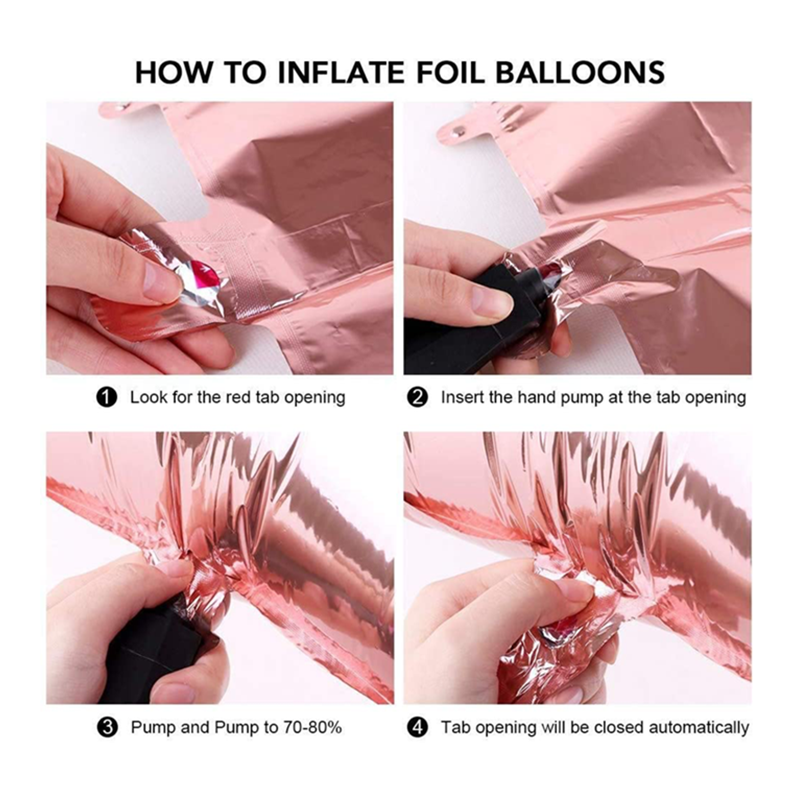 HOW TO INFLATE FOIL BALLOONS

1 Look for the red tab opening

2 Insert the hand pump at the tab opening

3 Pump and Pump to 70-80%

4 Tab opening will be closed automatically