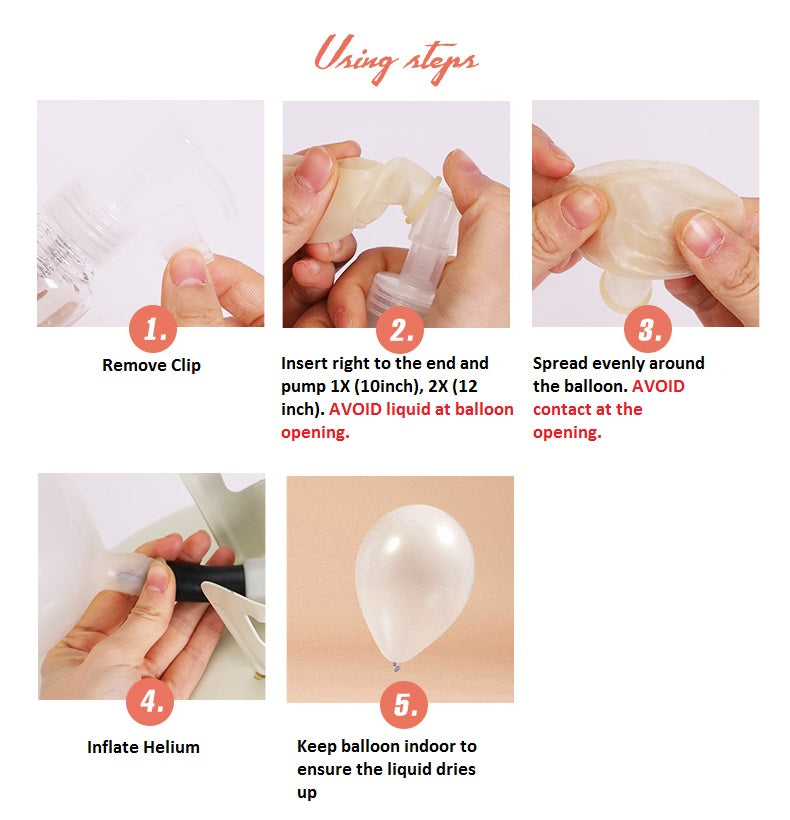 Using steps

1.

Remove Clip

2.

Insert right to the end and pump 1X (10inch), 2X (12 inch). AVOID liquid at balloon opening.

3.

Spread evenly around the balloon. AVOID contact at the opening.

4.

Inflate Helium

5.

Keep balloon indoor to ensure the liquid dries up