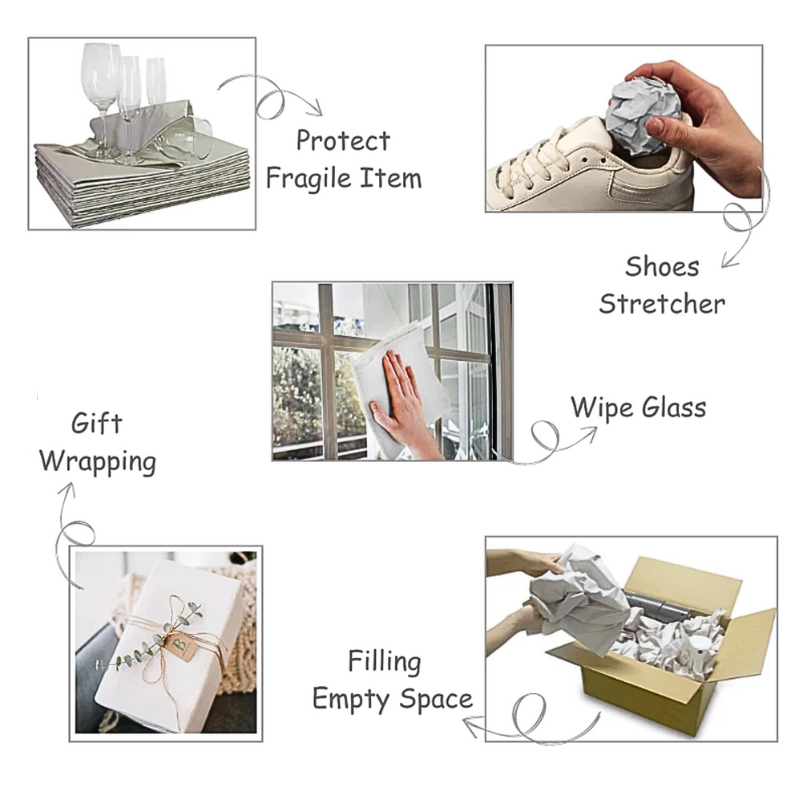 Protect Fragile Item

Shoes Stretcher

Wipe Glass

Gift Wrapping

B

Filling Empty Space