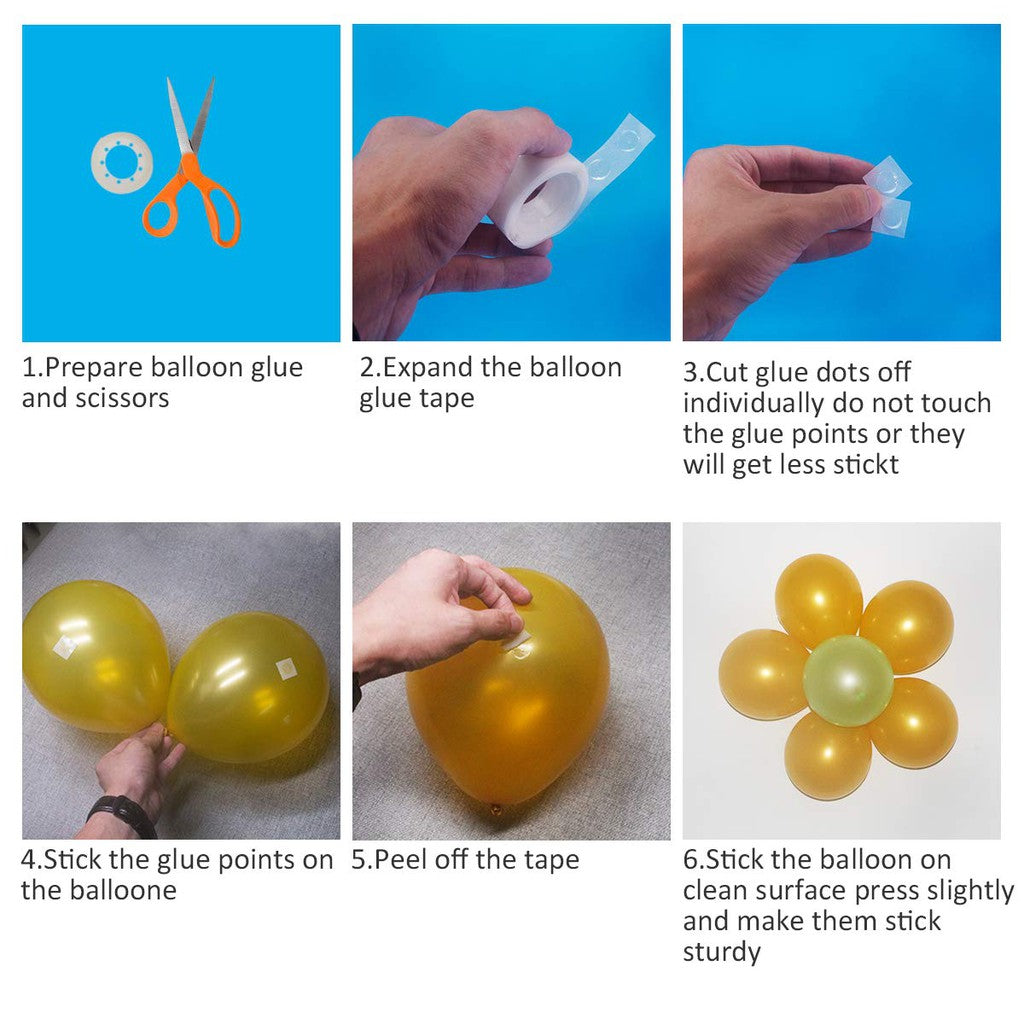 1.Prepare balloon glue and scissors

2.Expand the balloon glue tape

3.Cut glue dots off individually do not touch the glue points or they will get less stickt

4.Stick the glue points on the balloone

5.Peel off the tape

6.Stick the balloon on clean surface press slightly and make them stick sturdy