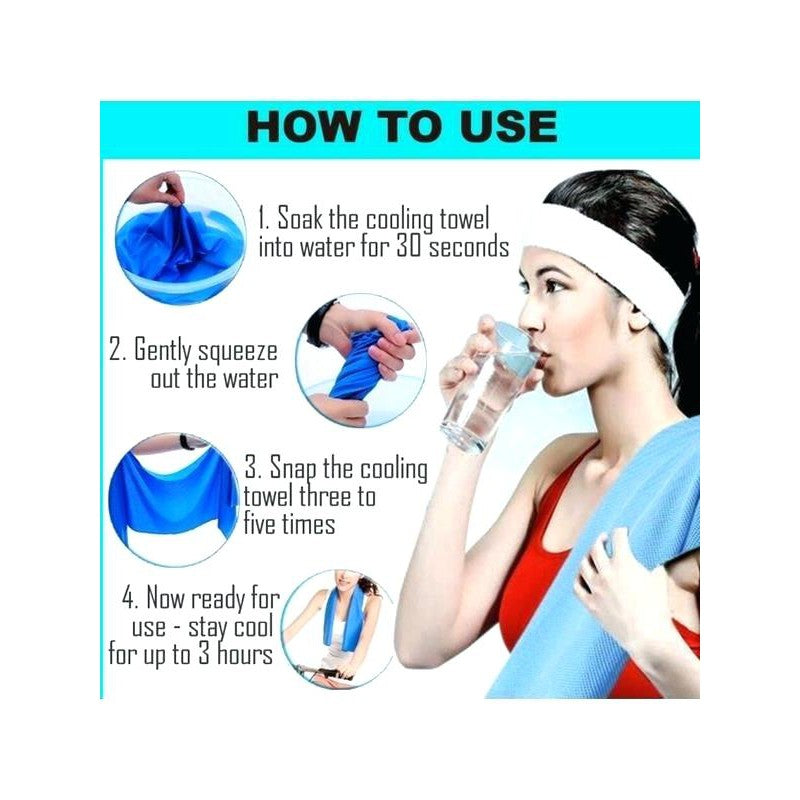 HOW TO USE

1. Soak the cooling towel into water for 30 seconds

2. Gently squeeze out the water

3. Snap the cooling towel three to five times

4. Now ready for use - stay cool for up to 3 hours