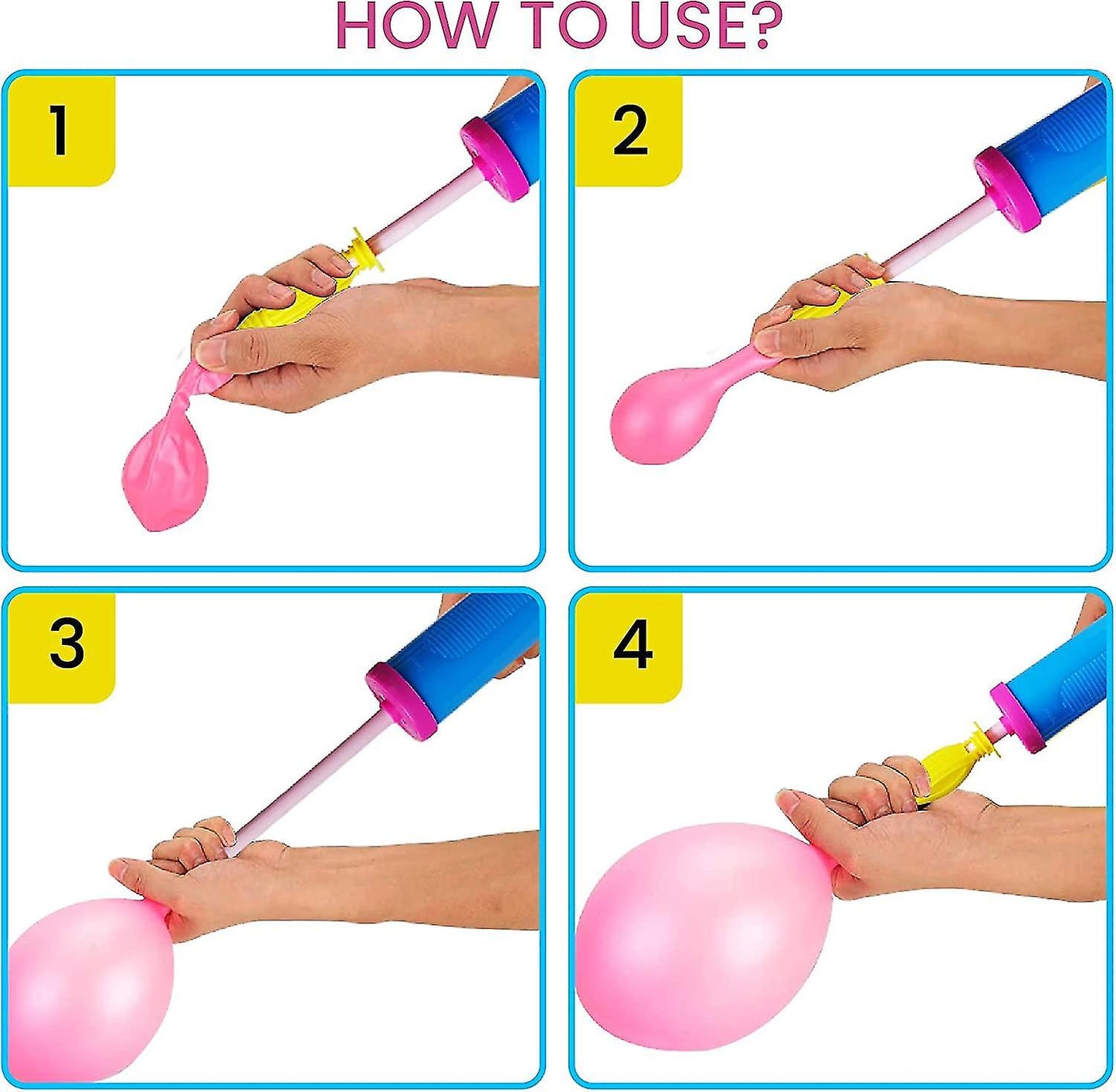 HOW TO USE?

1

2

3

4