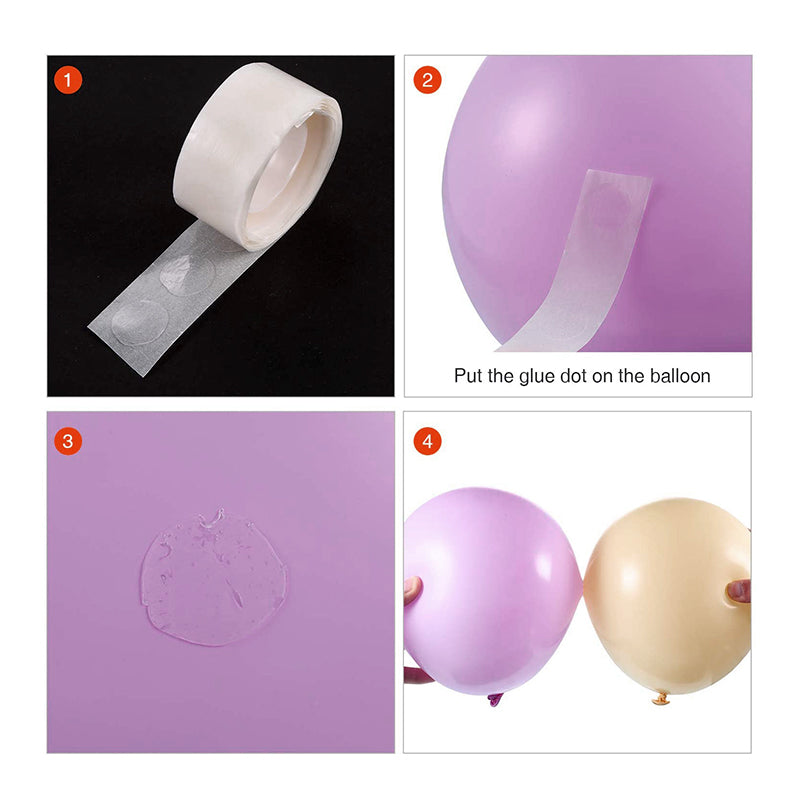 1

2

Put the glue dot on the balloon

3

4